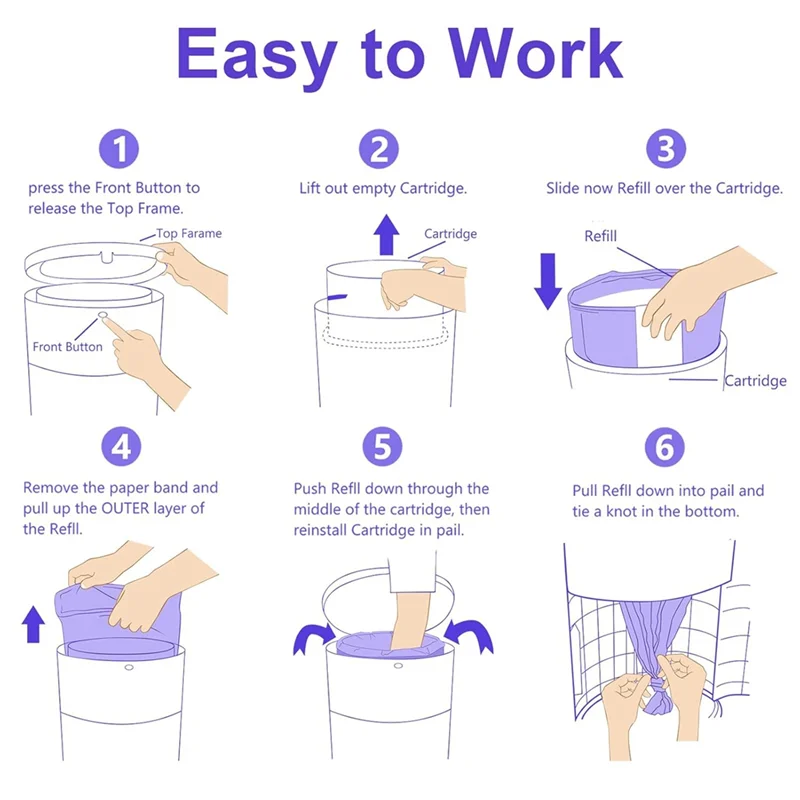 Easy to Work

1
press the Front Button to release the Top Frame.

Top Farame
Front Button

2
Lift out empty Cartridge.

Cartridge

3
Slide now Refill over the Cartridge.

Refill
Cartridge

4
Remove the paper band and pull up the OUTER layer of the Refll.

5
Push Refll down through the middle of the cartridge, then reinstall Cartridge in pail.

6
Pull Refll down into pail and tie a knot in the bottom.