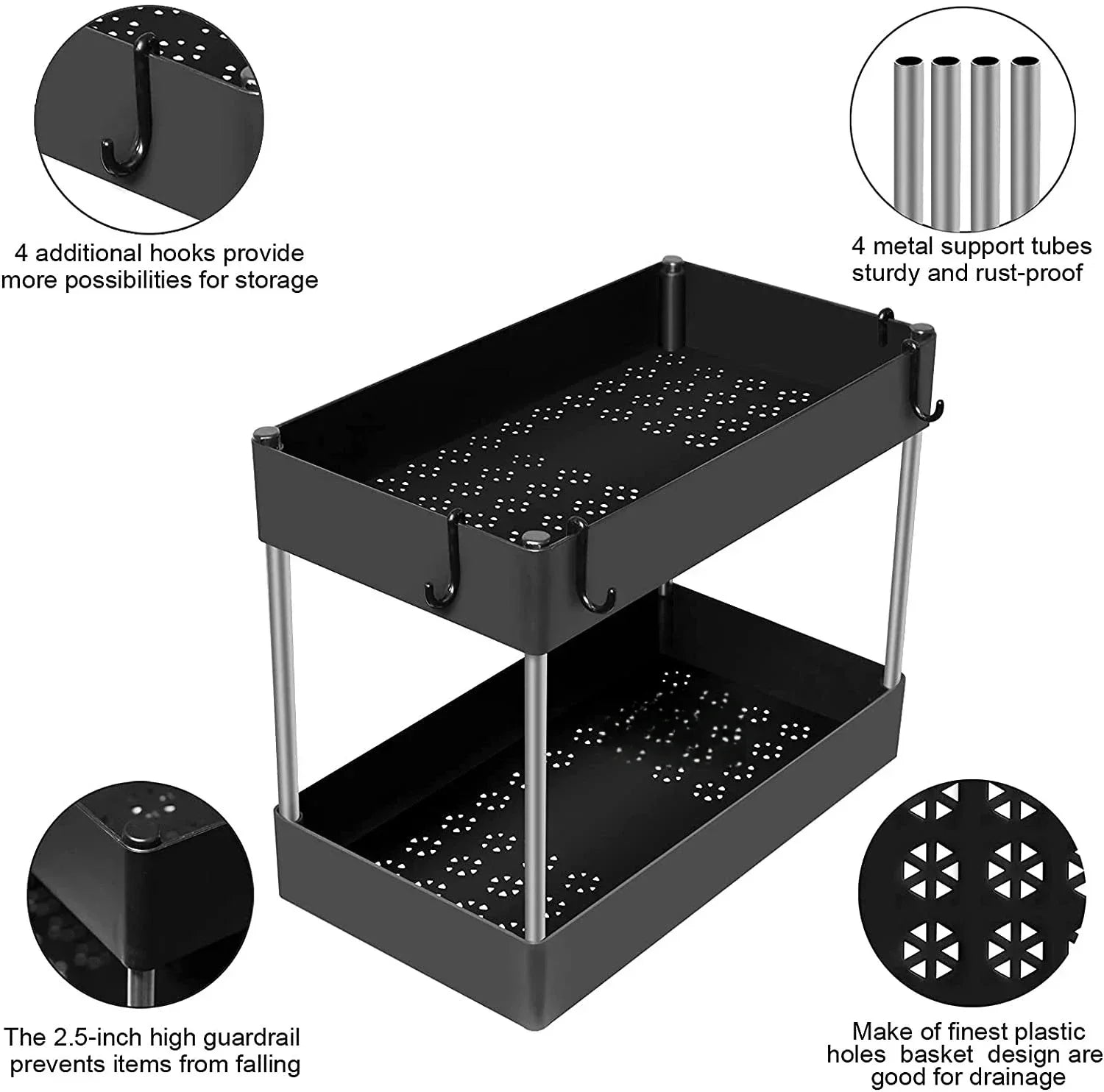 4 additional hooks provide more possibilities for storage

4 metal support tubes sturdy and rust-proof

The 2.5-inch high guardrail prevents items from falling

Make of finest plastic holes basket design are good for drainage